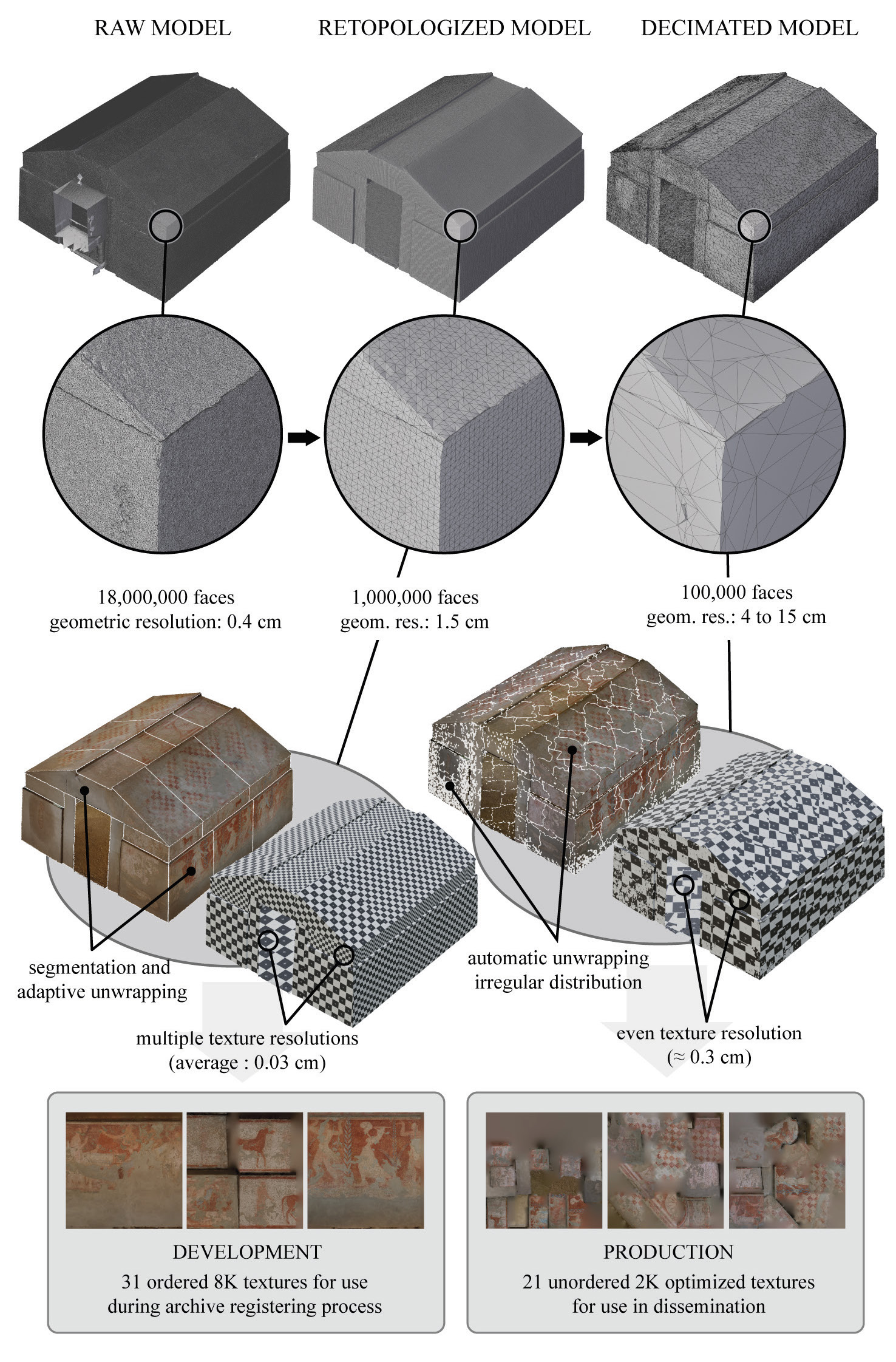 RAW MODEL

RETOPOLOGIZED MODEL

DECIMATED MODEL

18,000,000 faces
geometric resolution: 0.4 cm

1,000,000 faces
geom. res.: 1.5 cm

100,000 faces
geom. res.: 4 to 15 cm

segmentation and
adaptive unwrapping

multiple texture resolutions
(average : 0.03 cm)

automatic unwrapping
irregular distribution

even texture resolution
($\approx$ 0.3 cm)

DEVELOPMENT
31 ordered 8K textures for use
during archive registering process

PRODUCTION
21 unordered 2K optimized textures
for use in dissemination