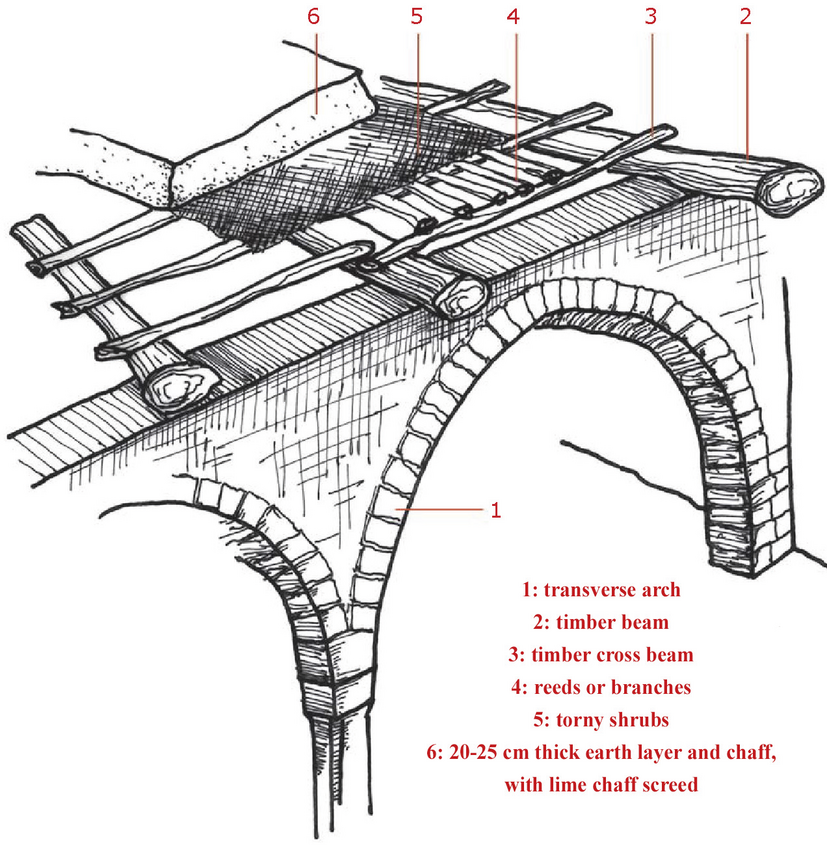 6 5 4 3 2

1

1: transverse arch
2: timber beam
3: timber cross beam
4: reeds or branches
5: torny shrubs
6: 20-25 cm thick earth layer and chaff, with lime chaff screed